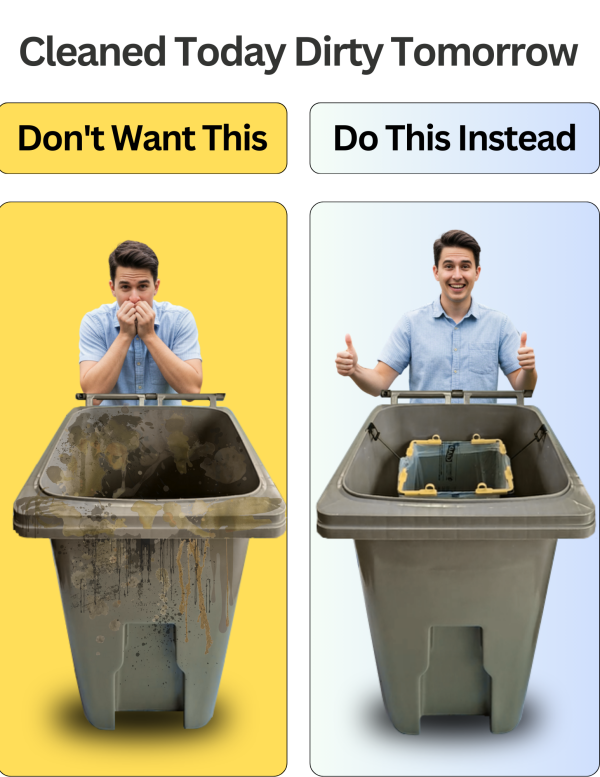 Cleaned Today Dirty Tomorrow

Don't Want This

Do This Instead